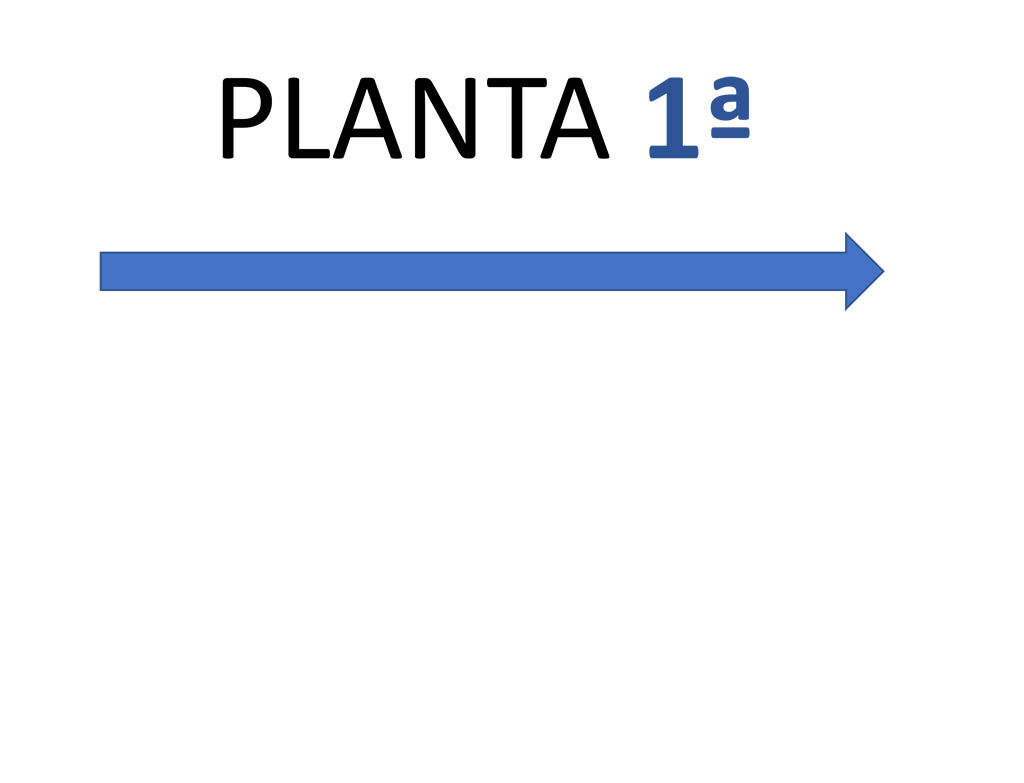 PLANTA 1ª