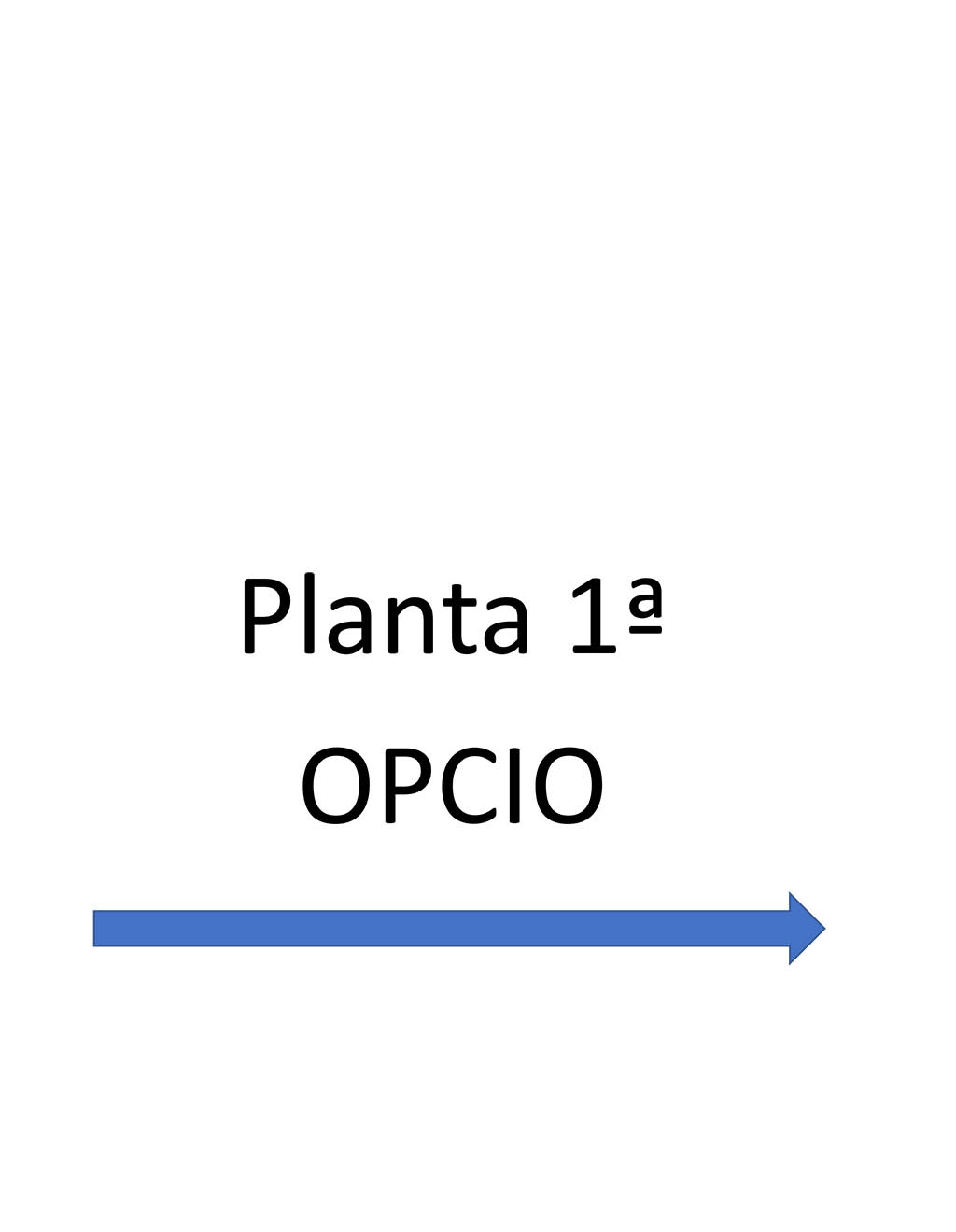 Planta 1ª
OPCIO