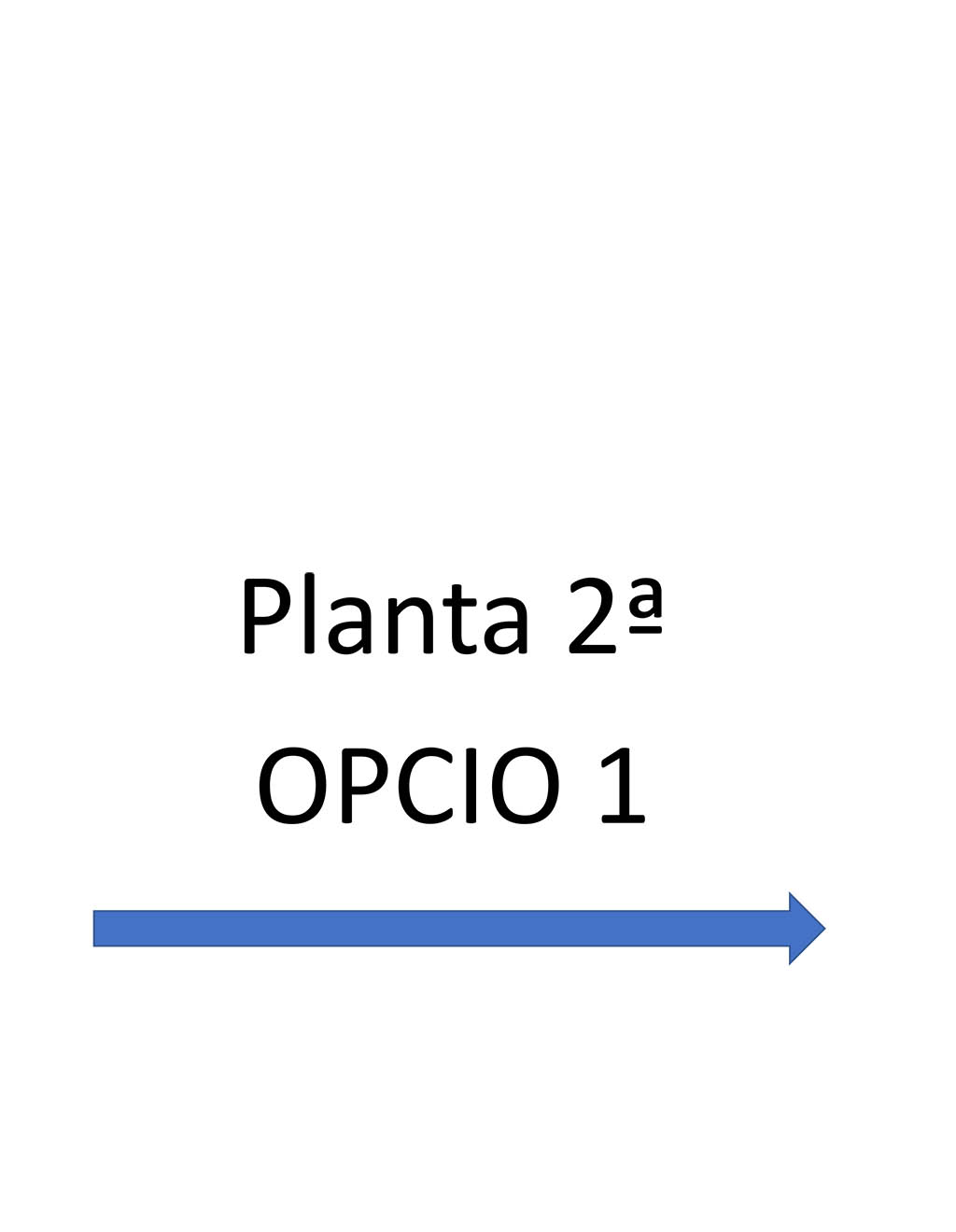 Planta 2ª
OPCIO 1